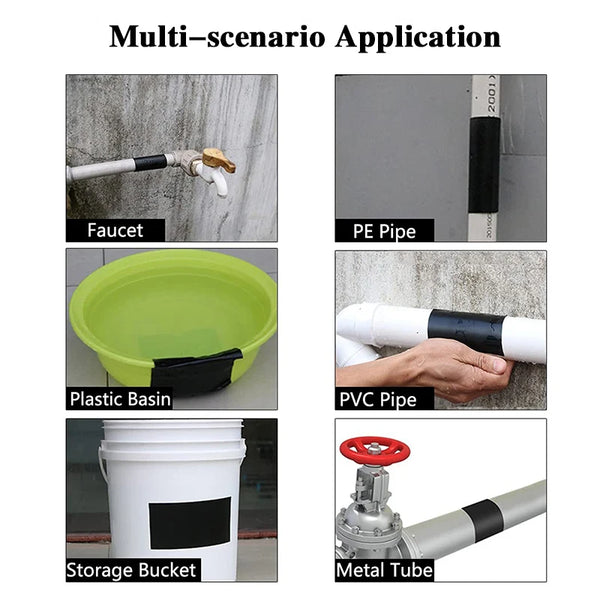 Multi–scenario Application

Faucet

PE Pipe

Plastic Basin

PVC Pipe

Storage Bucket

Metal Tube